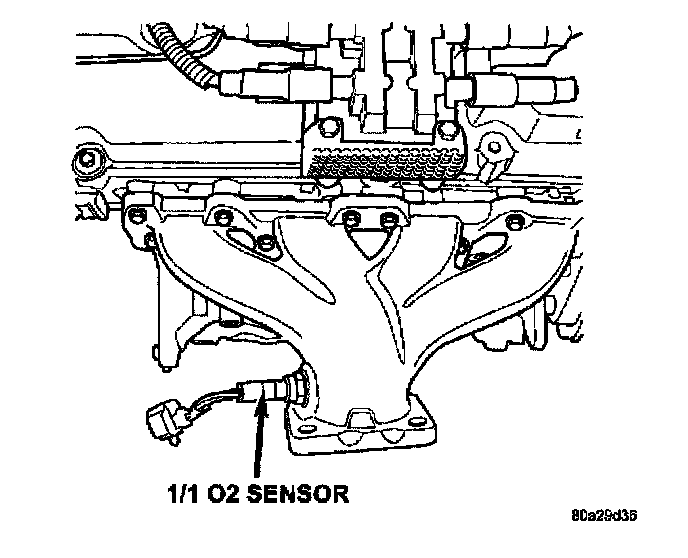 1/1 O2 SENSOR

80a29d36