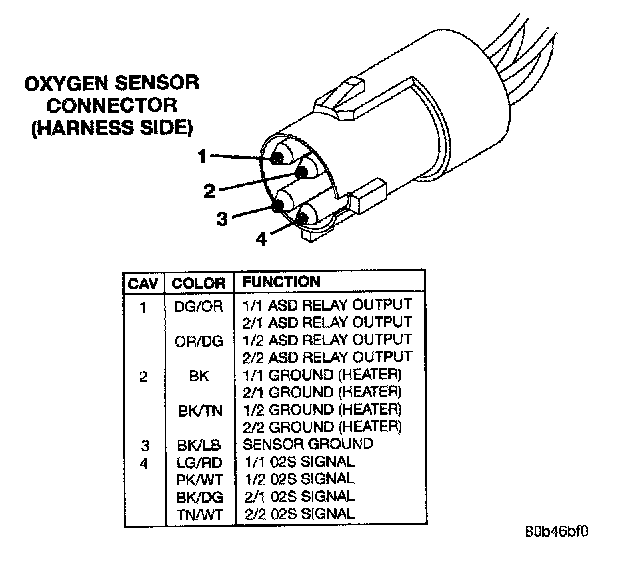 OXYGEN SENSOR CONNECTOR (HARNESS SIDE)

1
2
3
4

| CAV | COLOR | FUNCTION |
|---|---|---|
| 1 | DG/OR | 1/1 ASD RELAY OUTPUT |
| | | 2/1 ASD RELAY OUTPUT |
| | OR/DG | 1/2 ASD RELAY OUTPUT |
| | | 2/2 ASD RELAY OUTPUT |
| 2 | BK | 1/1 GROUND (HEATER) |
| | | 2/1 GROUND (HEATER) |
| | BK/TN | 1/2 GROUND (HEATER) |
| | | 2/2 GROUND (HEATER) |
| 3 | BK/LB | SENSOR GROUND |
| 4 | LG/RD | 1/1 02S SIGNAL |
| | PK/WT | 1/2 02S SIGNAL |
| | BK/DG | 2/1 02S SIGNAL |
| | TN/WT | 2/2 02S SIGNAL |

80b46bf0