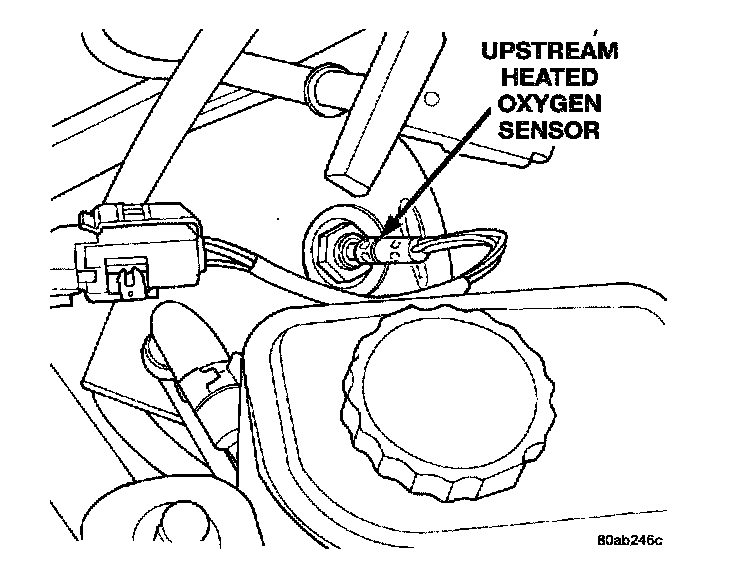 UPSTREAM HEATED OXYGEN SENSOR

80ab246c