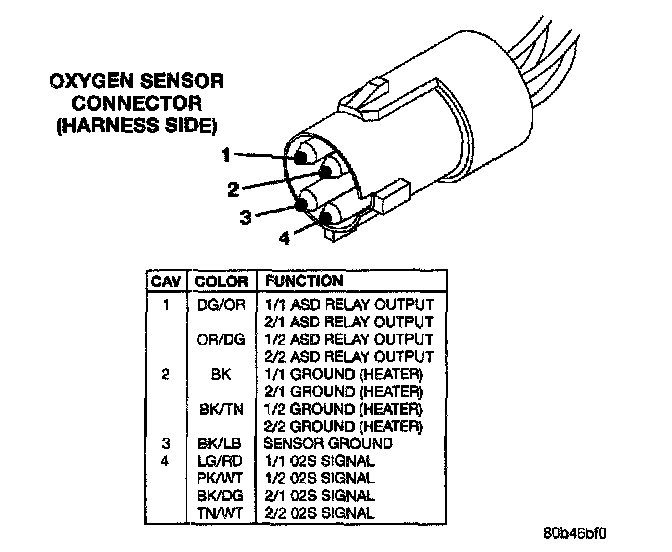 OXYGEN SENSOR CONNECTOR (HARNESS SIDE)

1
2
3
4

| CAV | COLOR | FUNCTION |
|---|---|---|
| 1 | DG/OR | 1/1 ASD RELAY OUTPUT |
| | | 2/1 ASD RELAY OUTPUT |
| | OR/DG | 1/2 ASD RELAY OUTPUT |
| | | 2/2 ASD RELAY OUTPUT |
| 2 | BK | 1/1 GROUND (HEATER) |
| | | 2/1 GROUND (HEATER) |
| | BK/TN | 1/2 GROUND (HEATER) |
| | | 2/2 GROUND (HEATER) |
| 3 | BK/LB | SENSOR GROUND |
| 4 | LG/RD | 1/1 02S SIGNAL |
| | PK/WT | 1/2 02S SIGNAL |
| | BK/DG | 2/1 02S SIGNAL |
| | TN/WT | 2/2 02S SIGNAL |

80b46bf0