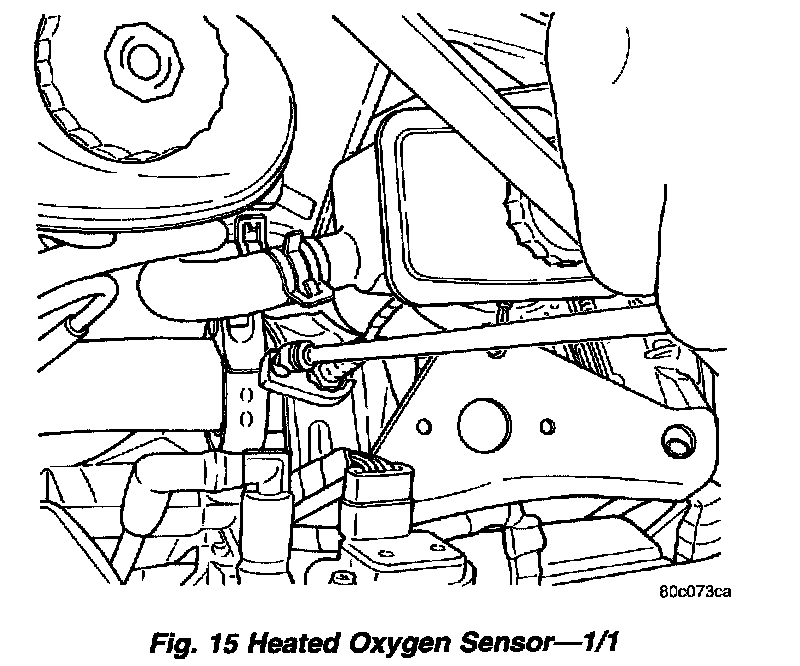 80c073ca

Fig. 15 Heated Oxygen Sensor—1/1