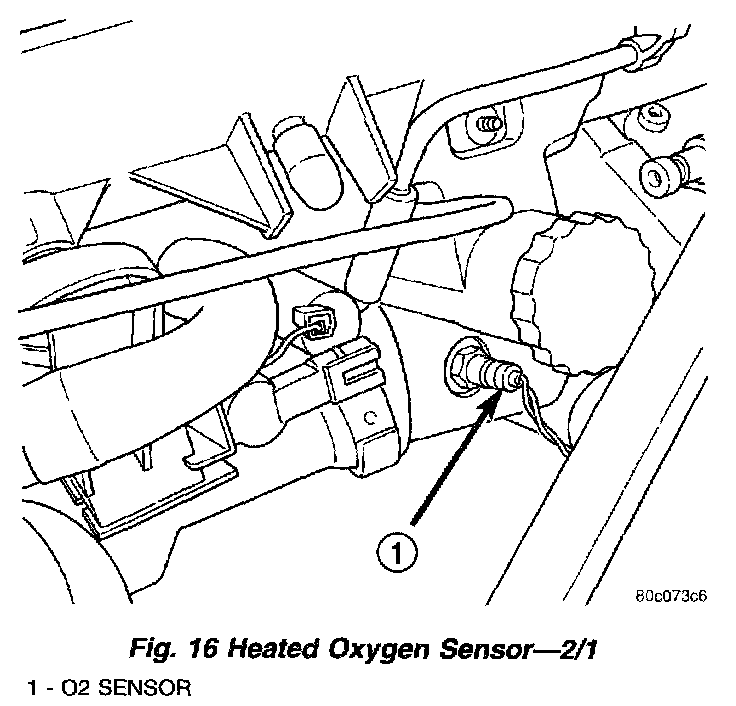 1

80c073c6

Fig. 16 Heated Oxygen Sensor—2/1

1 - O2 SENSOR