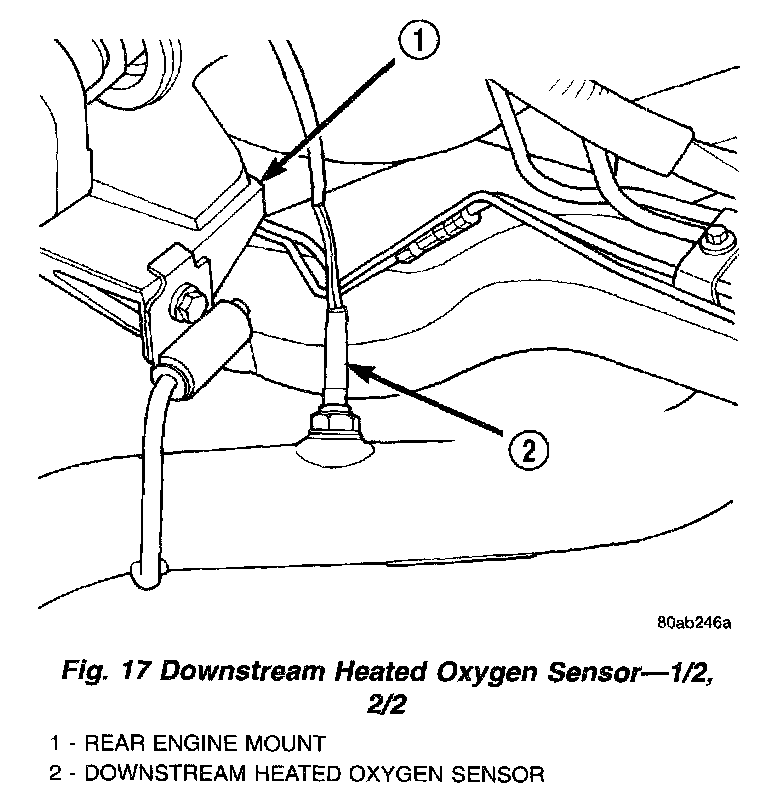 1

2

80ab246a

Fig. 17 Downstream Heated Oxygen Sensor—1/2, 2/2

1 - REAR ENGINE MOUNT
2 - DOWNSTREAM HEATED OXYGEN SENSOR