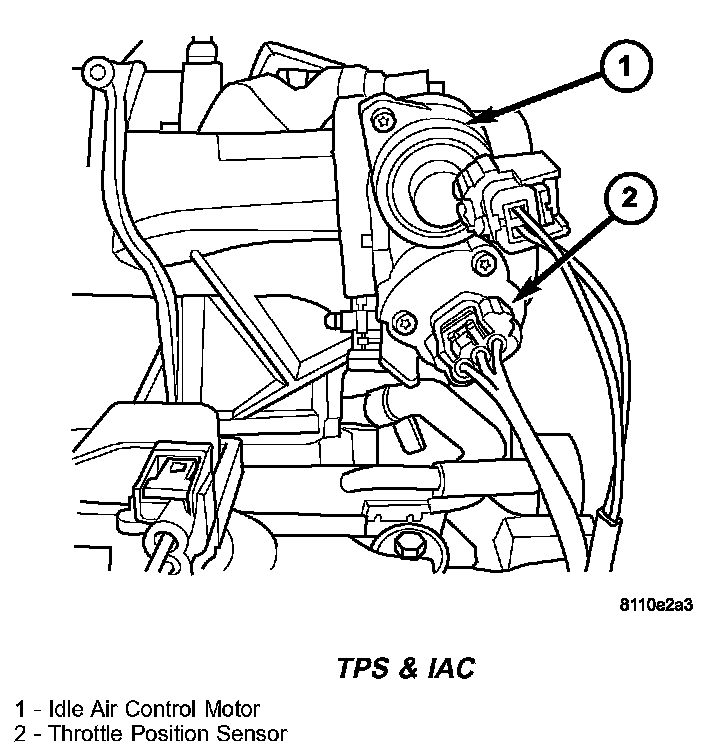 1

2

8110e2a3

TPS & IAC

1 - Idle Air Control Motor
2 - Throttle Position Sensor