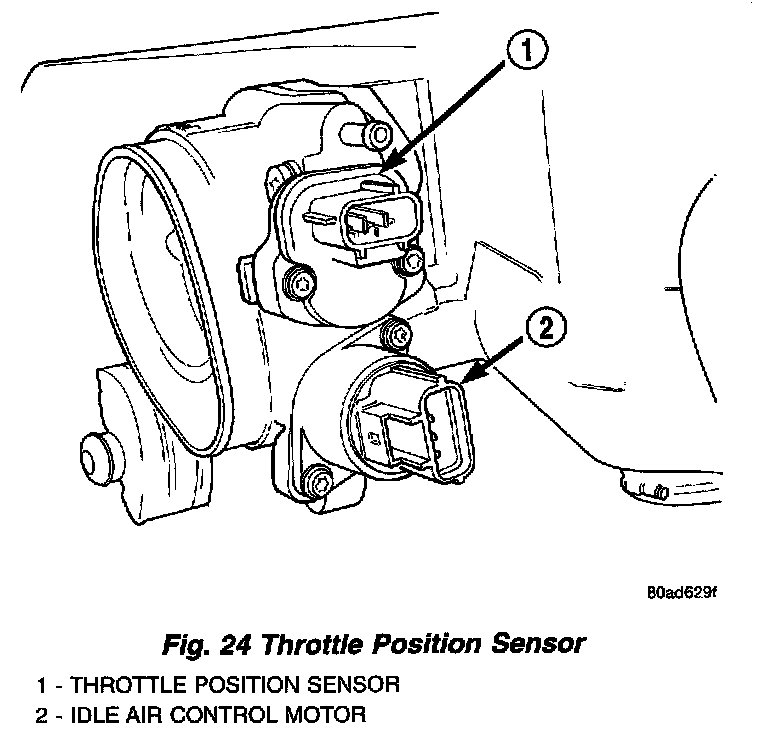 1

2

80ad629f

Fig. 24 Throttle Position Sensor

1 - THROTTLE POSITION SENSOR
2 - IDLE AIR CONTROL MOTOR