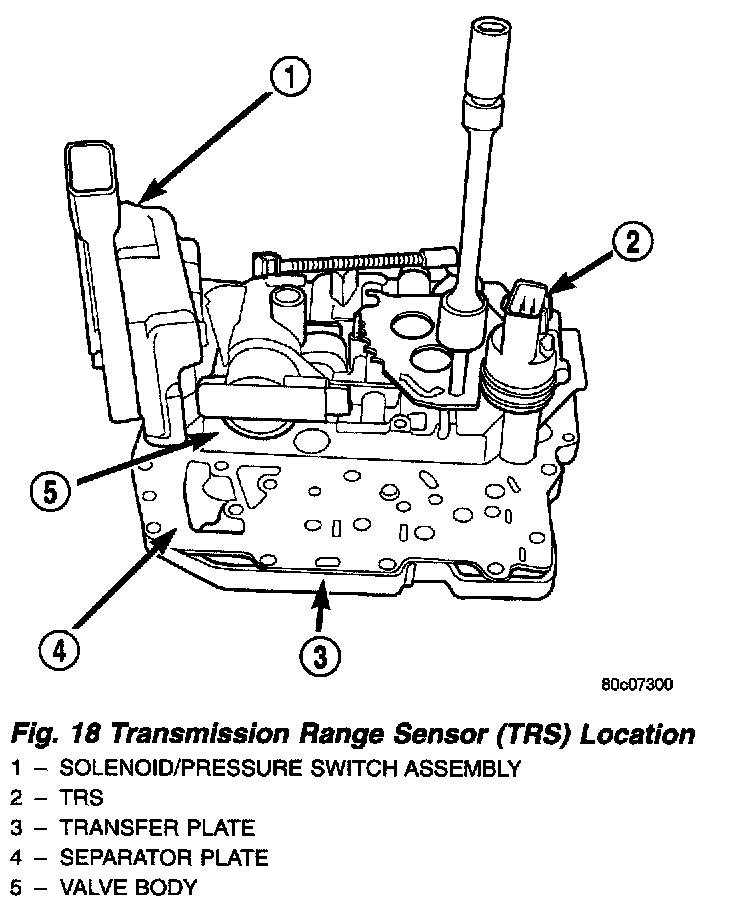 1

2

5

4

3

80c07300

Fig. 18 Transmission Range Sensor (TRS) Location

1 – SOLENOID/PRESSURE SWITCH ASSEMBLY
2 – TRS
3 – TRANSFER PLATE
4 – SEPARATOR PLATE
5 – VALVE BODY