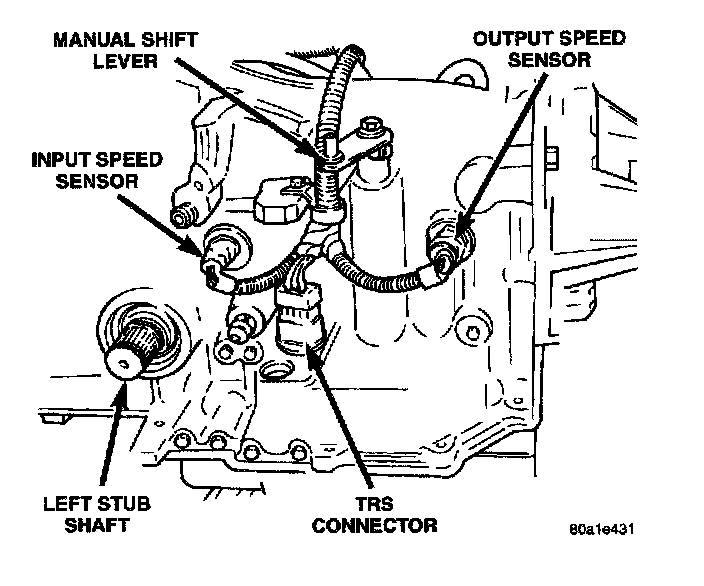 MANUAL SHIFT LEVER

OUTPUT SPEED SENSOR

INPUT SPEED SENSOR

LEFT STUB SHAFT

TRS CONNECTOR

80a1e431