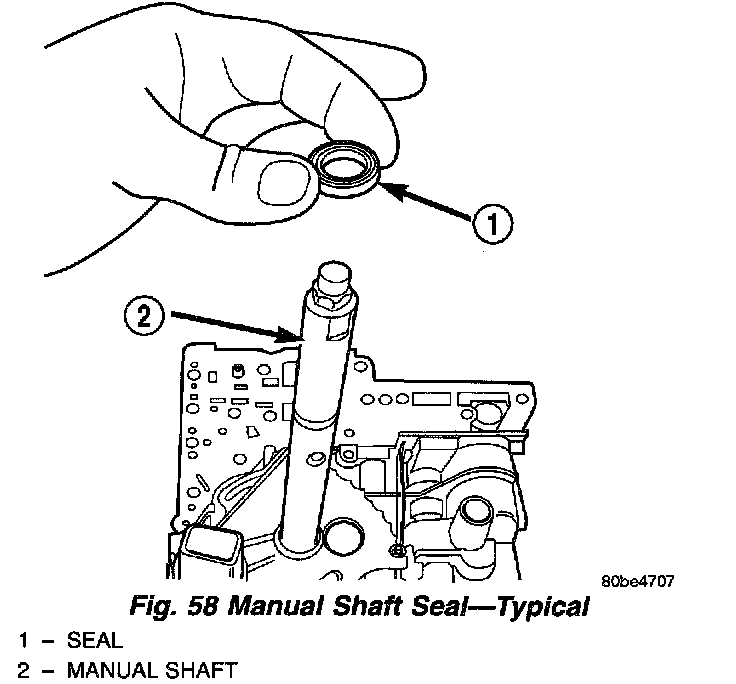 1

2

80be4707

Fig. 58 Manual Shaft Seal—Typical

1 – SEAL
2 – MANUAL SHAFT