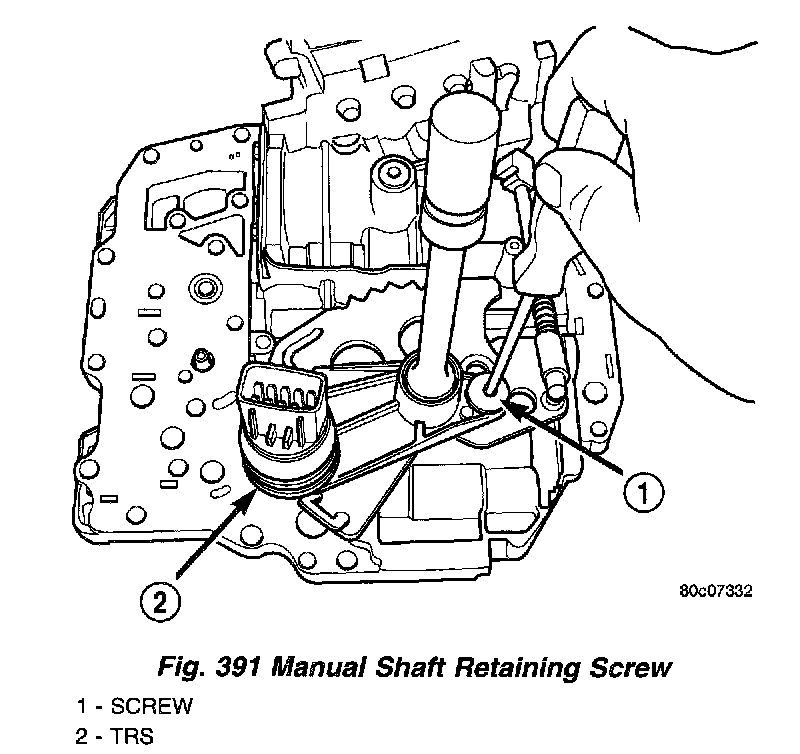 1

2

80c07332

Fig. 391 Manual Shaft Retaining Screw

1 - SCREW
2 - TRS