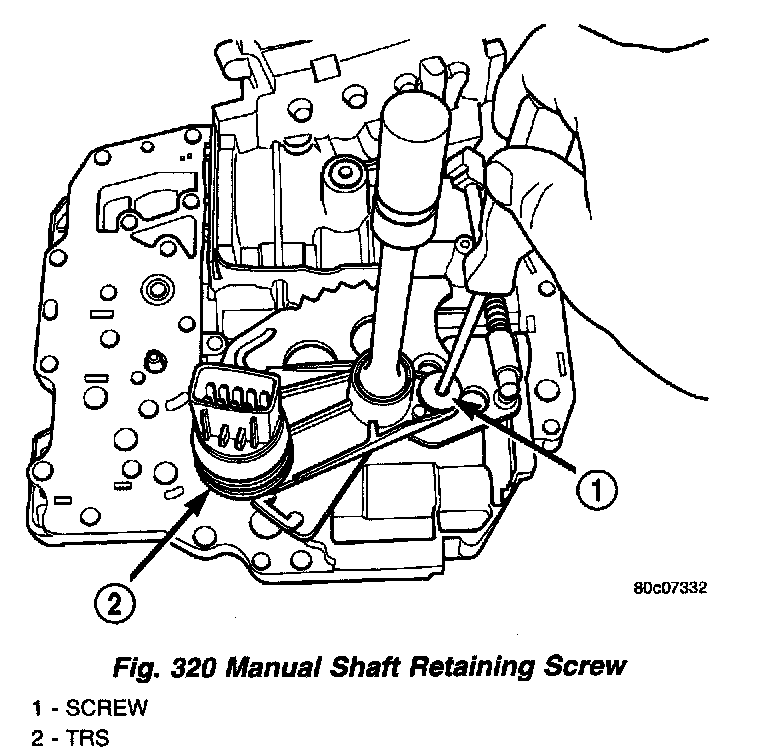 1

2

80c07332

Fig. 320 Manual Shaft Retaining Screw

1 - SCREW
2 - TRS