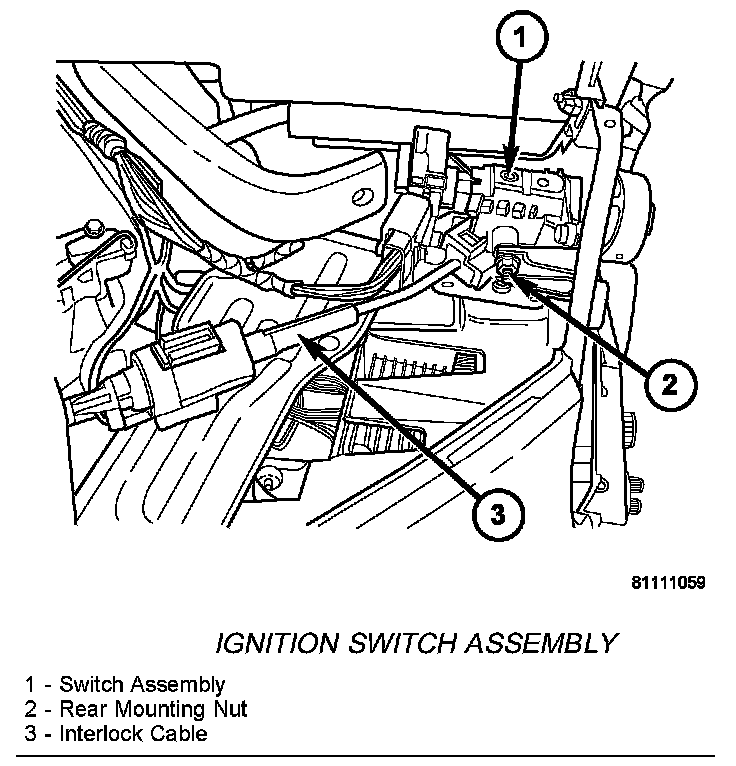 1

2

3

81111059

IGNITION SWITCH ASSEMBLY

1 - Switch Assembly
2 - Rear Mounting Nut
3 - Interlock Cable