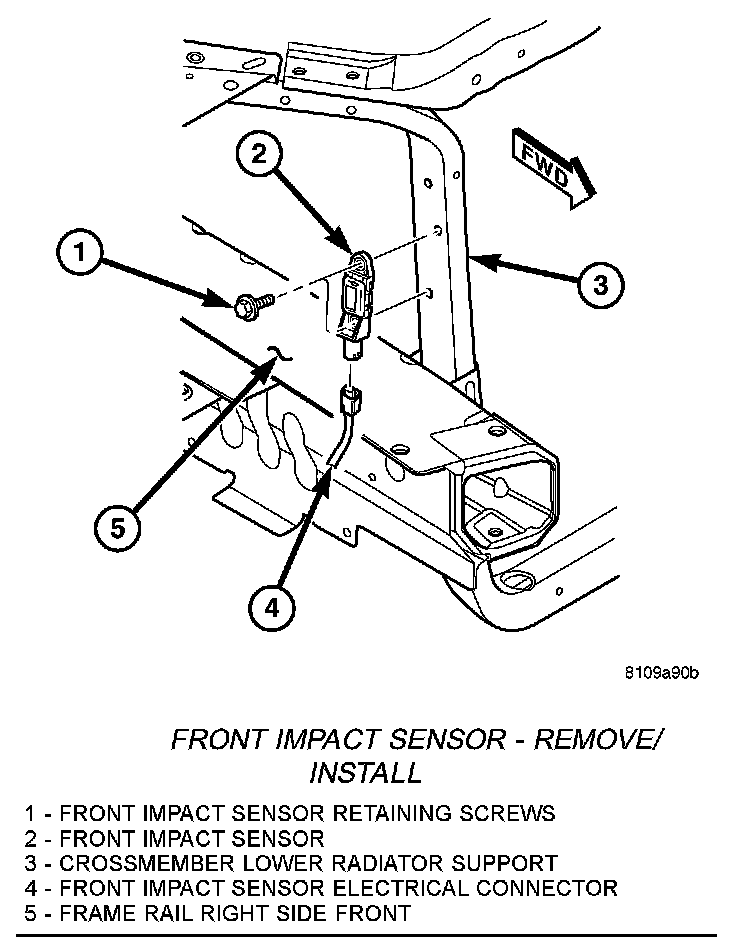 2

FWD

1

3

5

4

8109a90b

FRONT IMPACT SENSOR - REMOVE/ INSTALL

1 - FRONT IMPACT SENSOR RETAINING SCREWS
2 - FRONT IMPACT SENSOR
3 - CROSSMEMBER LOWER RADIATOR SUPPORT
4 - FRONT IMPACT SENSOR ELECTRICAL CONNECTOR
5 - FRAME RAIL RIGHT SIDE FRONT