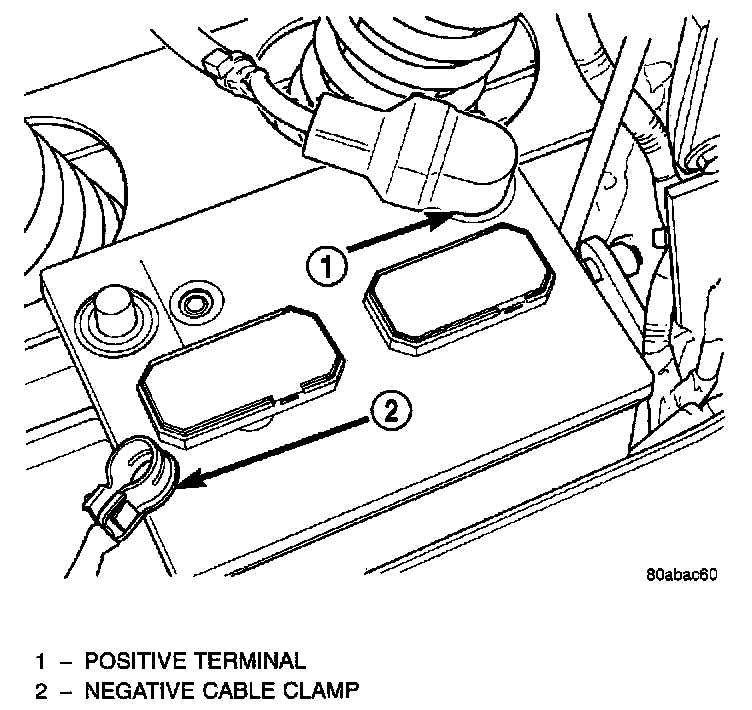 1

2

80abac60

1 – POSITIVE TERMINAL
2 – NEGATIVE CABLE CLAMP