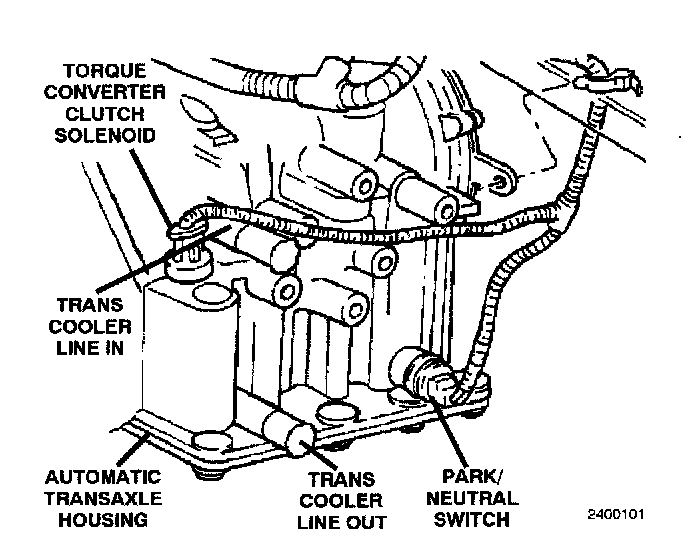 TORQUE CONVERTER CLUTCH SOLENOID

TRANS COOLER LINE IN

AUTOMATIC TRANSAXLE HOUSING

TRANS COOLER LINE OUT

PARK/ NEUTRAL SWITCH

2400101