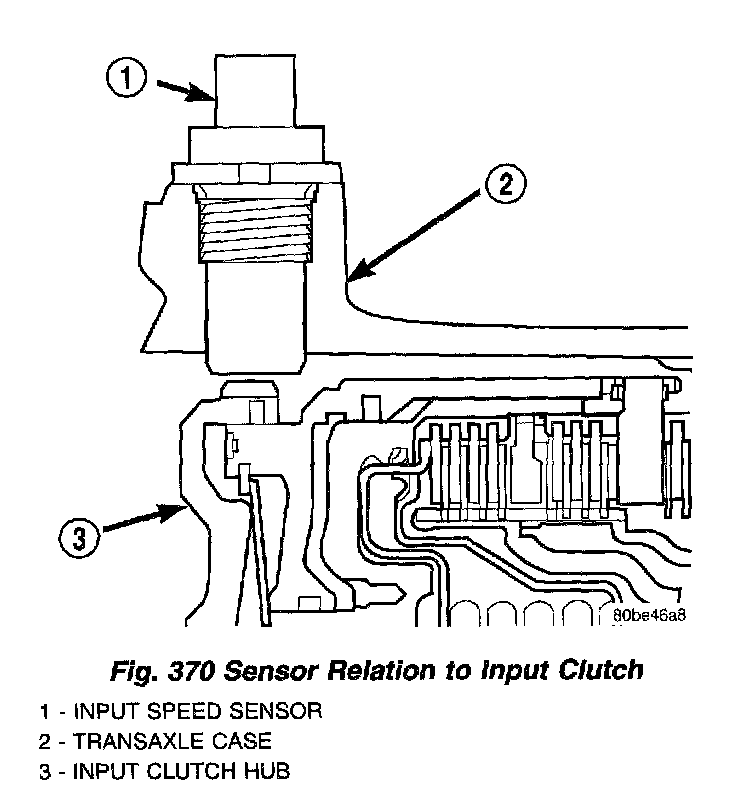 1

2

3

80be46a8

Fig. 370 Sensor Relation to Input Clutch

1 - INPUT SPEED SENSOR
2 - TRANSAXLE CASE
3 - INPUT CLUTCH HUB