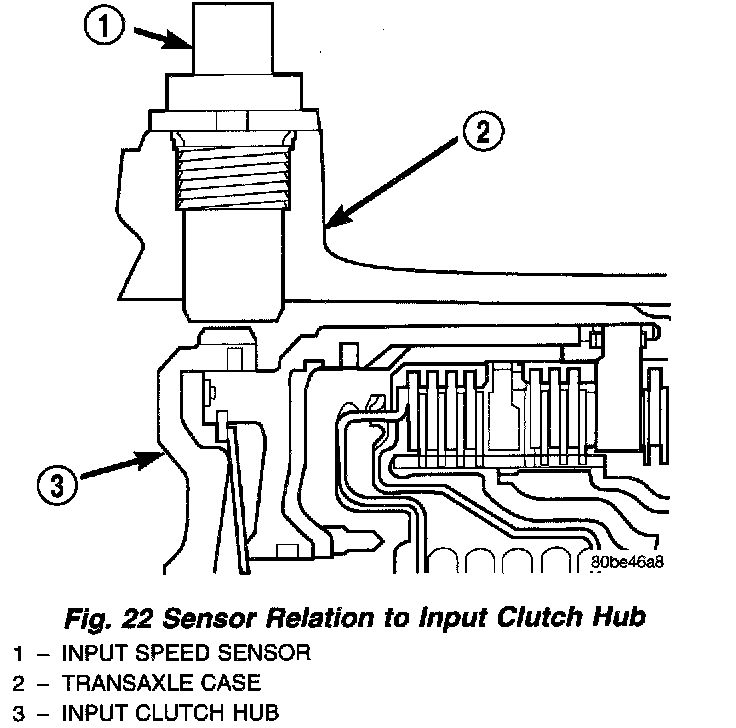 1

2

3

80be46a8

Fig. 22 Sensor Relation to Input Clutch Hub

1 – INPUT SPEED SENSOR
2 – TRANSAXLE CASE
3 – INPUT CLUTCH HUB