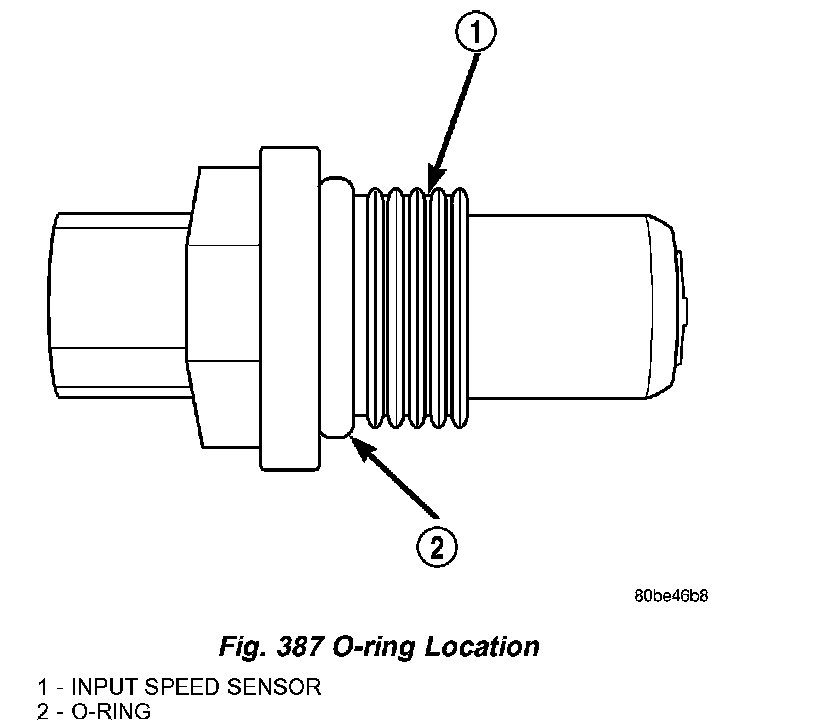 1

2

80be46b8

Fig. 387 O-ring Location

1 - INPUT SPEED SENSOR
2 - O-RING