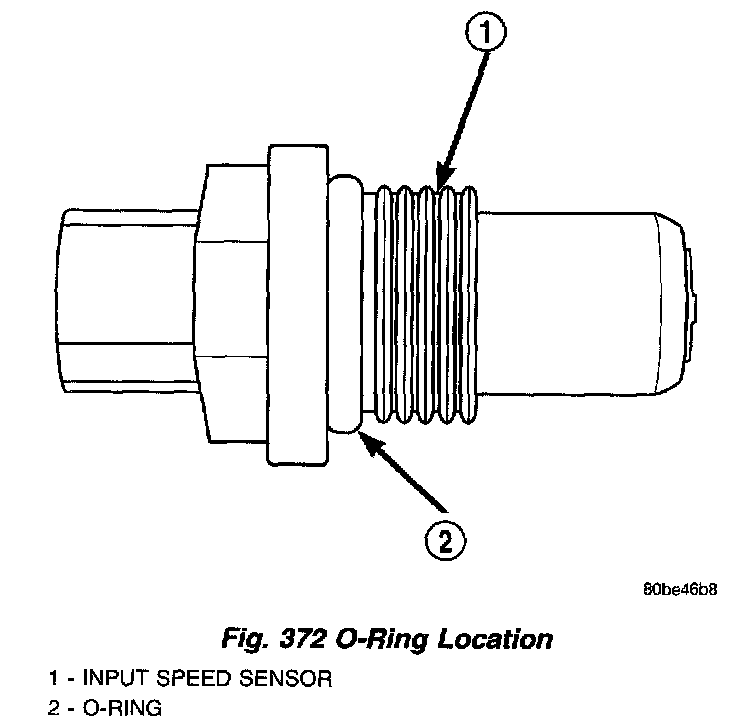 1

2

80be46b8

Fig. 372 O-Ring Location

1 - INPUT SPEED SENSOR
2 - O-RING