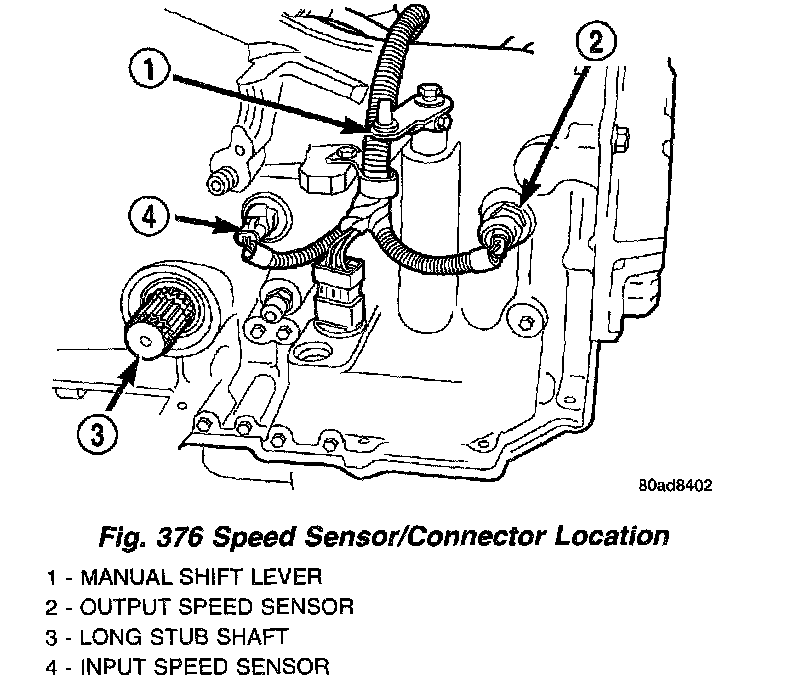 1

2

4

3

80ad8402

Fig. 376 Speed Sensor/Connector Location

1 - MANUAL SHIFT LEVER
2 - OUTPUT SPEED SENSOR
3 - LONG STUB SHAFT
4 - INPUT SPEED SENSOR