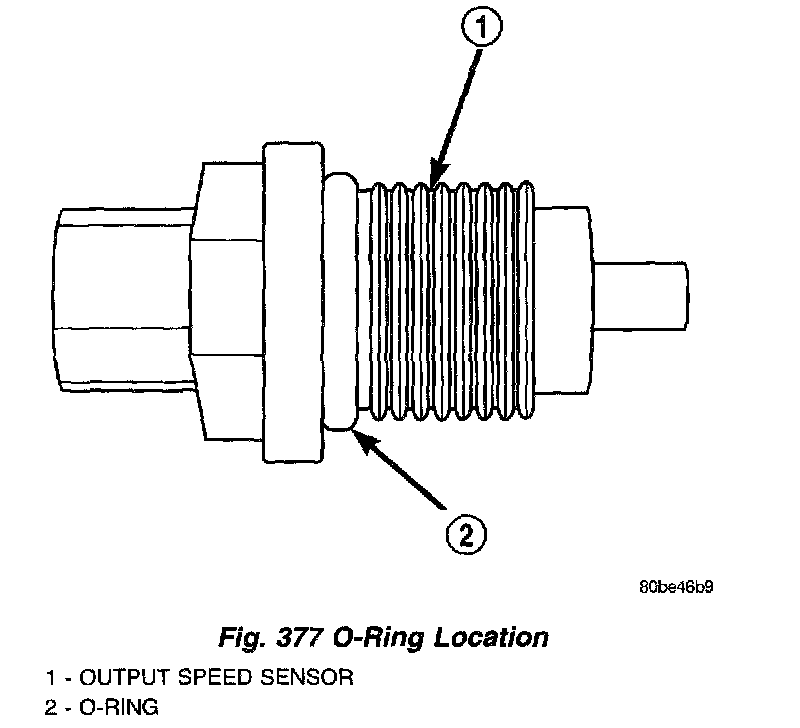 1

2

80be46b9

Fig. 377 O-Ring Location

1 - OUTPUT SPEED SENSOR
2 - O-RING