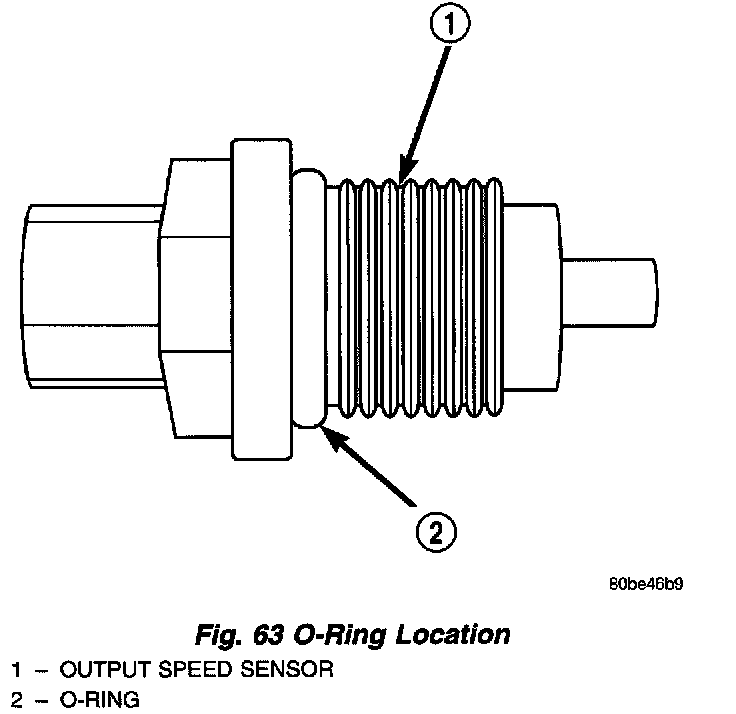 1

2

80be46b9

Fig. 63 O-Ring Location

1 – OUTPUT SPEED SENSOR
2 – O-RING