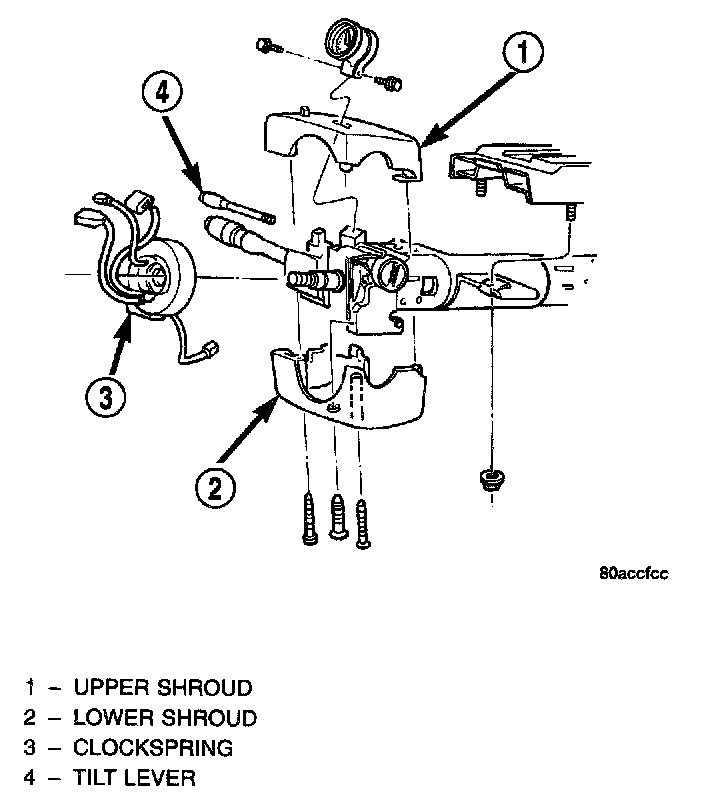 1

4

3

2

80accfcc

1 – UPPER SHROUD
2 – LOWER SHROUD
3 – CLOCKSPRING
4 – TILT LEVER