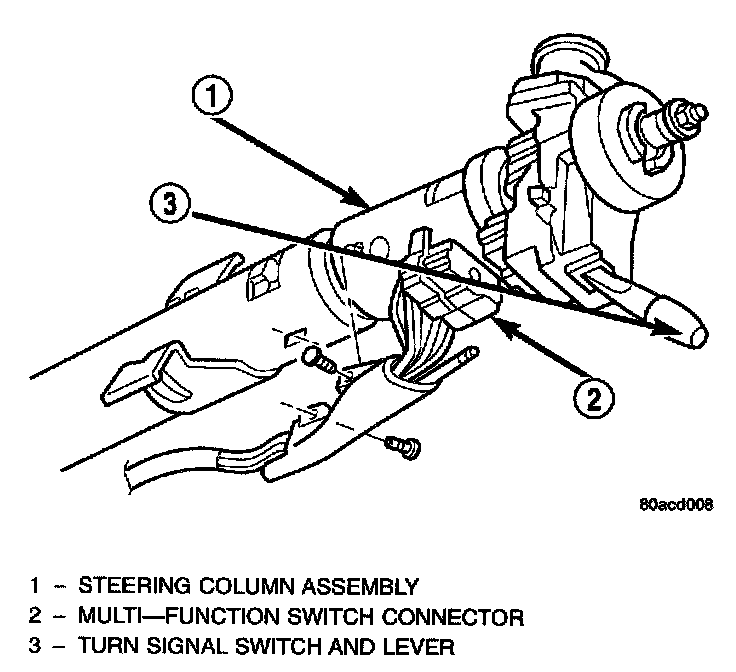 1

3

2

80acd008

1 – STEERING COLUMN ASSEMBLY
2 – MULTI—FUNCTION SWITCH CONNECTOR
3 – TURN SIGNAL SWITCH AND LEVER