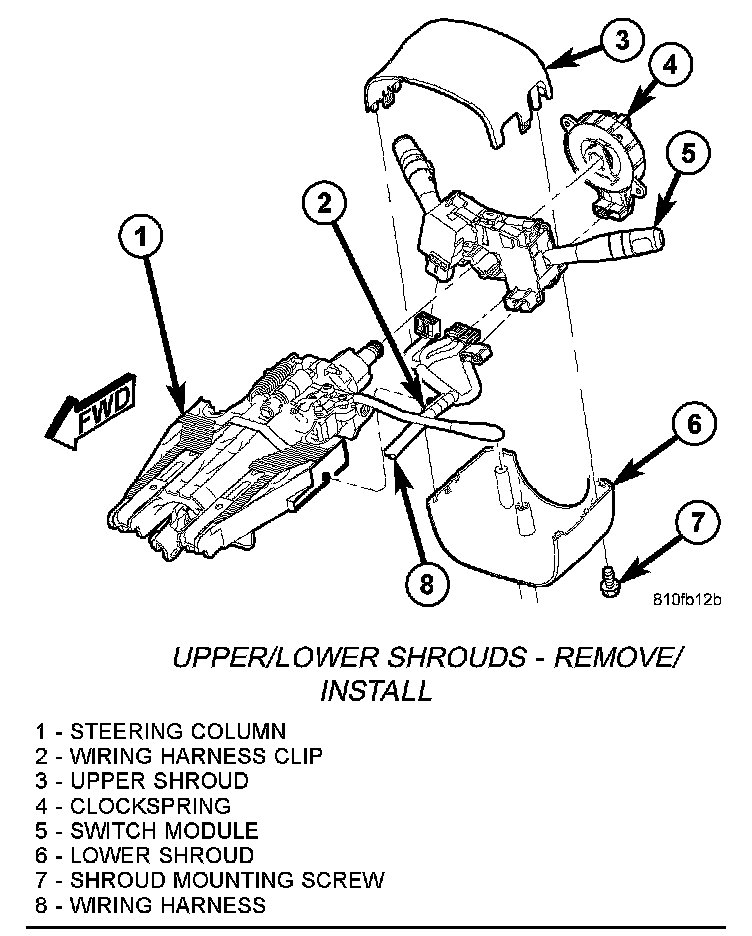 3
4
5
2
1
FWD
6
7
8
810fb12b

UPPER/LOWER SHROUDS - REMOVE/ INSTALL

1 - STEERING COLUMN
2 - WIRING HARNESS CLIP
3 - UPPER SHROUD
4 - CLOCKSPRING
5 - SWITCH MODULE
6 - LOWER SHROUD
7 - SHROUD MOUNTING SCREW
8 - WIRING HARNESS