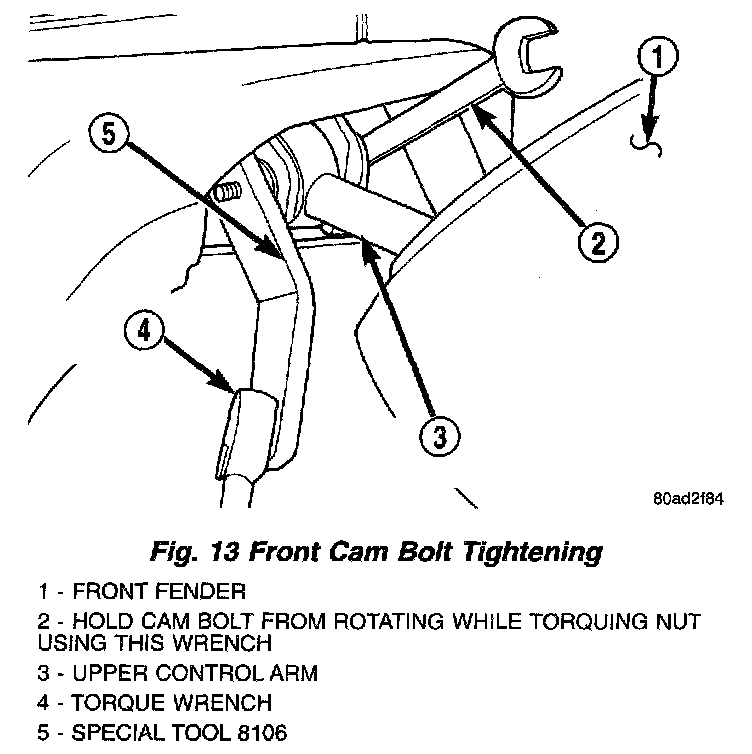 1

5

2

4

3

80ad2f84

Fig. 13 Front Cam Bolt Tightening

1 - FRONT FENDER

2 - HOLD CAM BOLT FROM ROTATING WHILE TORQUING NUT USING THIS WRENCH

3 - UPPER CONTROL ARM

4 - TORQUE WRENCH

5 - SPECIAL TOOL 8106