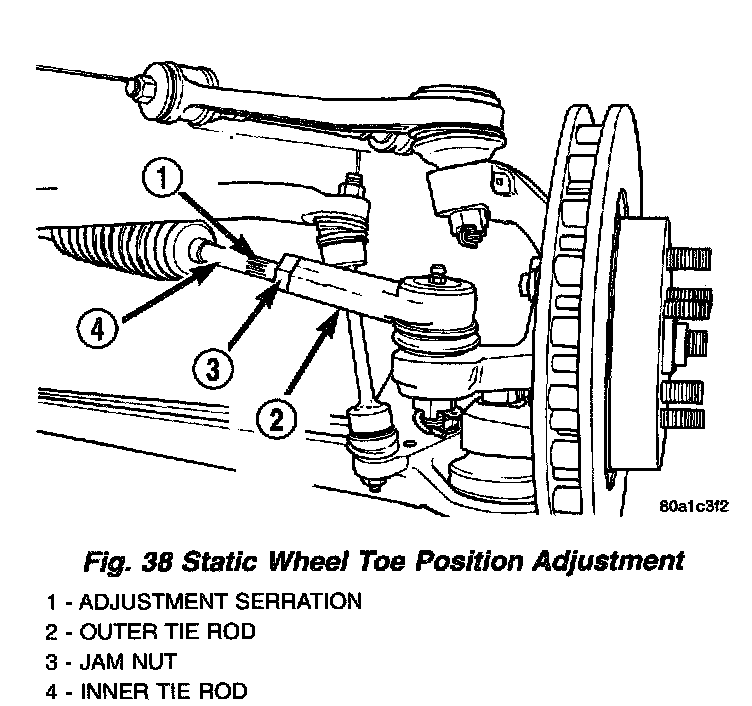 1
4
3
2
80a1c3f2

Fig. 38 Static Wheel Toe Position Adjustment

1 - ADJUSTMENT SERRATION
2 - OUTER TIE ROD
3 - JAM NUT
4 - INNER TIE ROD