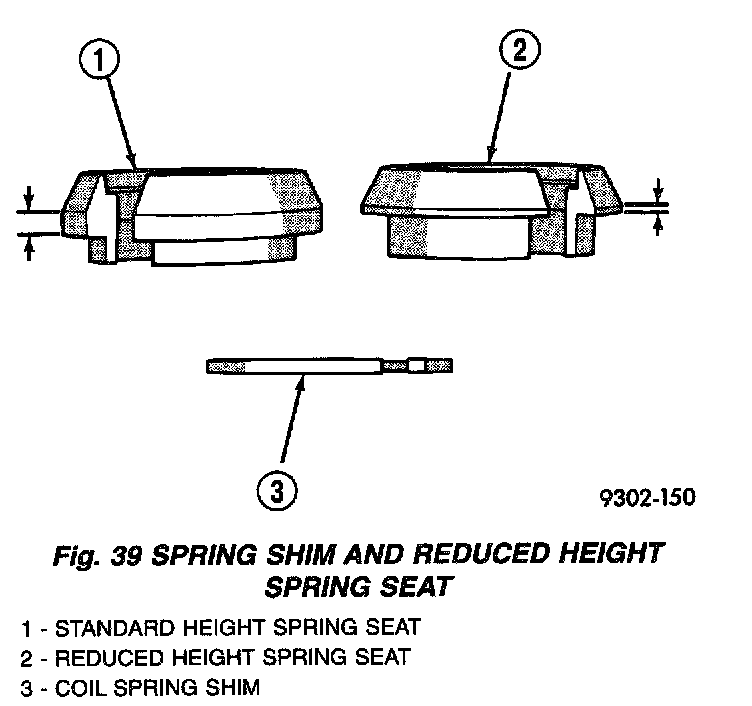 1

2

3

9302-150

Fig. 39 SPRING SHIM AND REDUCED HEIGHT SPRING SEAT

1 - STANDARD HEIGHT SPRING SEAT
2 - REDUCED HEIGHT SPRING SEAT
3 - COIL SPRING SHIM