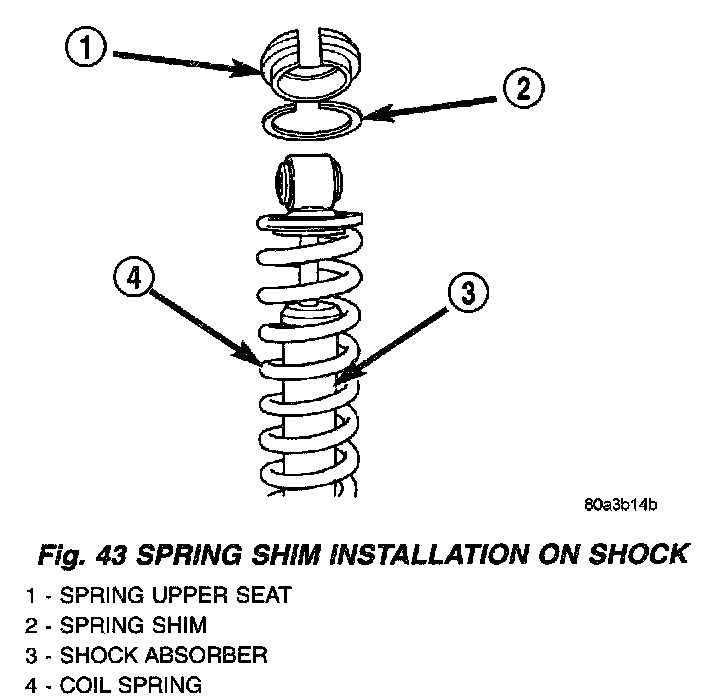 1

2

4

3

80a3b14b

Fig. 43 SPRING SHIM INSTALLATION ON SHOCK

1 - SPRING UPPER SEAT
2 - SPRING SHIM
3 - SHOCK ABSORBER
4 - COIL SPRING