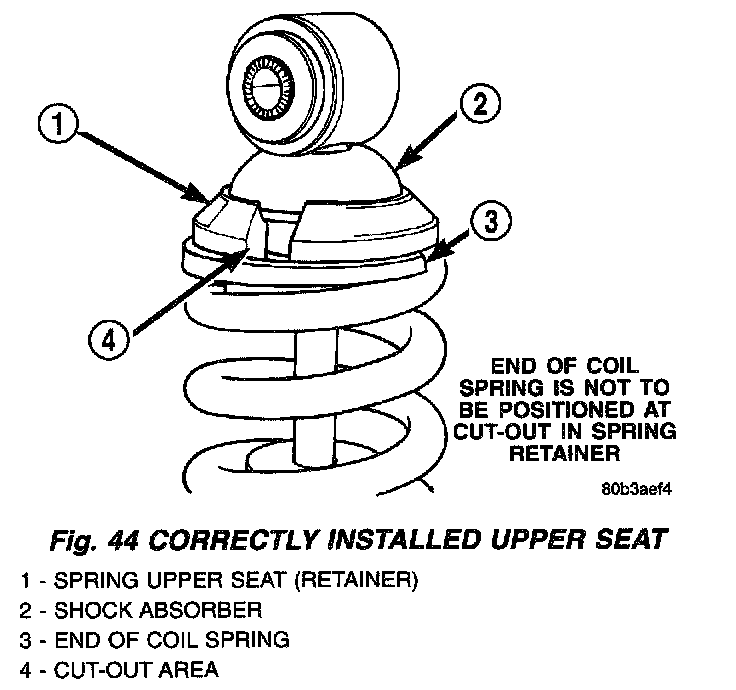 1
2
3
4

END OF COIL SPRING IS NOT TO BE POSITIONED AT CUT-OUT IN SPRING RETAINER

80b3aef4

Fig. 44 CORRECTLY INSTALLED UPPER SEAT

1 - SPRING UPPER SEAT (RETAINER)
2 - SHOCK ABSORBER
3 - END OF COIL SPRING
4 - CUT-OUT AREA