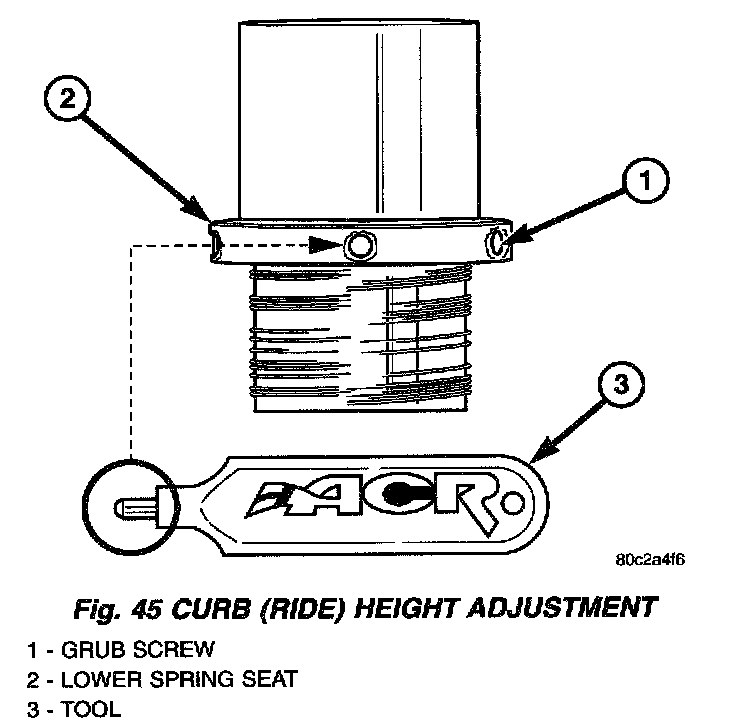 2

1

3

ACR

80c2a4f6

Fig. 45 CURB (RIDE) HEIGHT ADJUSTMENT

1 - GRUB SCREW
2 - LOWER SPRING SEAT
3 - TOOL