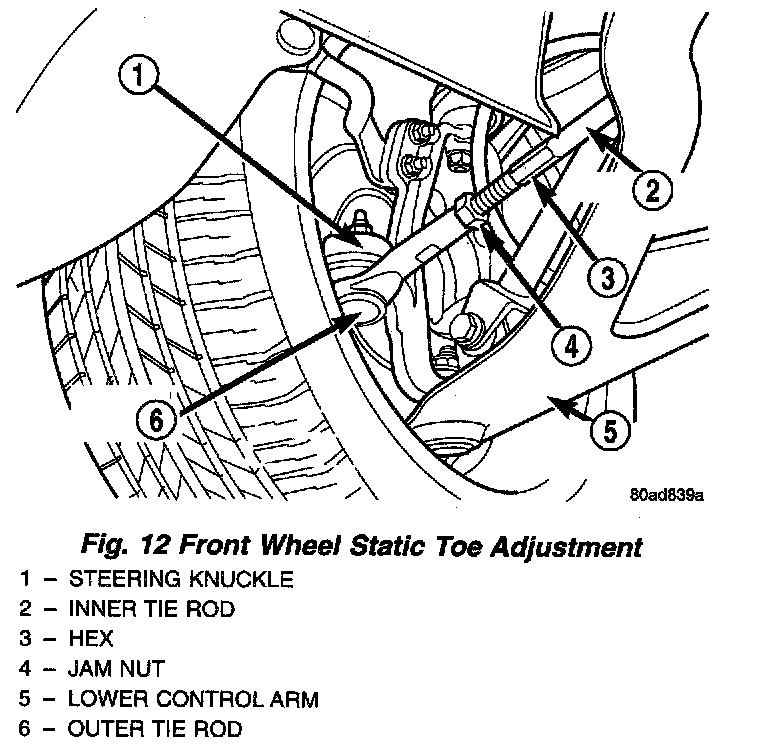 1
2
3
4
5
6
80ad839a

Fig. 12 Front Wheel Static Toe Adjustment
1 – STEERING KNUCKLE
2 – INNER TIE ROD
3 – HEX
4 – JAM NUT
5 – LOWER CONTROL ARM
6 – OUTER TIE ROD