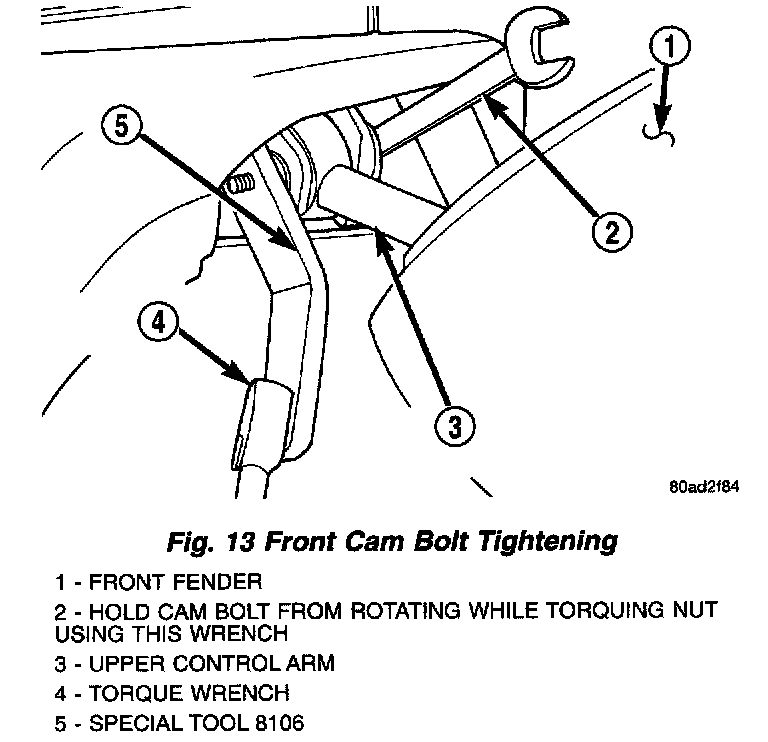 1
5
2
4
3
80ad2f84

Fig. 13 Front Cam Bolt Tightening

1 - FRONT FENDER

2 - HOLD CAM BOLT FROM ROTATING WHILE TORQUING NUT USING THIS WRENCH

3 - UPPER CONTROL ARM

4 - TORQUE WRENCH

5 - SPECIAL TOOL 8106