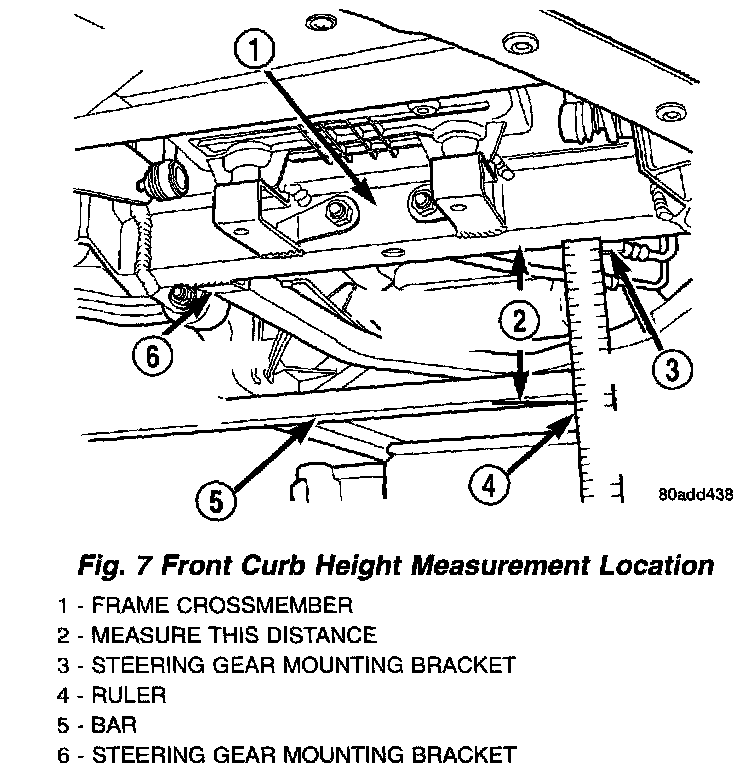 1

2

3

6

5

4

80add438

Fig. 7 Front Curb Height Measurement Location

1 - FRAME CROSSMEMBER
2 - MEASURE THIS DISTANCE
3 - STEERING GEAR MOUNTING BRACKET
4 - RULER
5 - BAR
6 - STEERING GEAR MOUNTING BRACKET