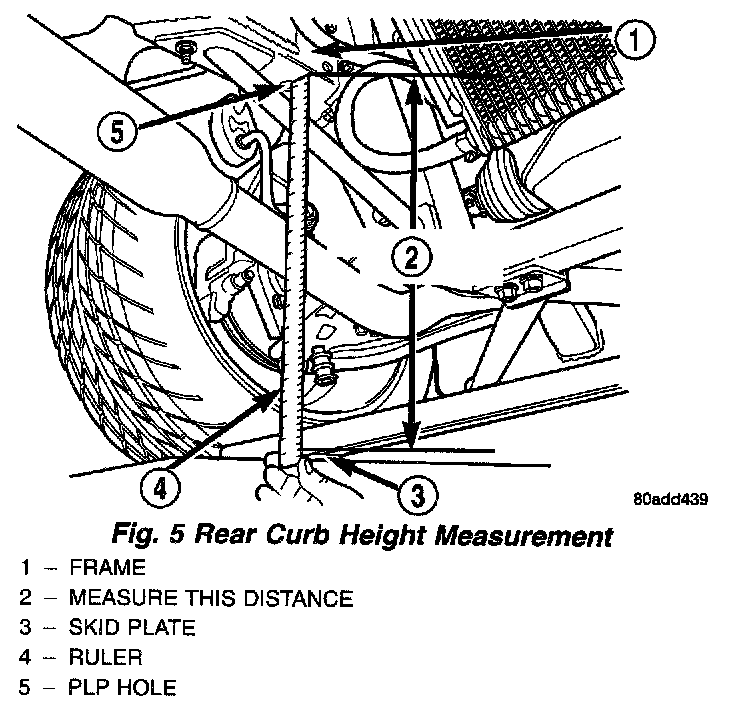 1
5
2
4
3
80add439

Fig. 5 Rear Curb Height Measurement

1 – FRAME
2 – MEASURE THIS DISTANCE
3 – SKID PLATE
4 – RULER
5 – PLP HOLE