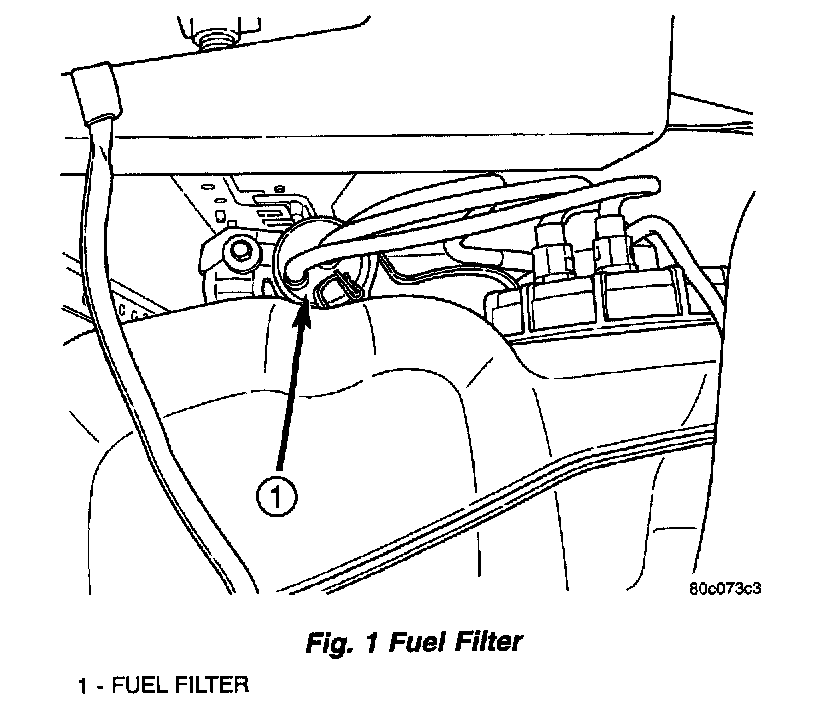 1

80c073c3

Fig. 1 Fuel Filter

1 - FUEL FILTER