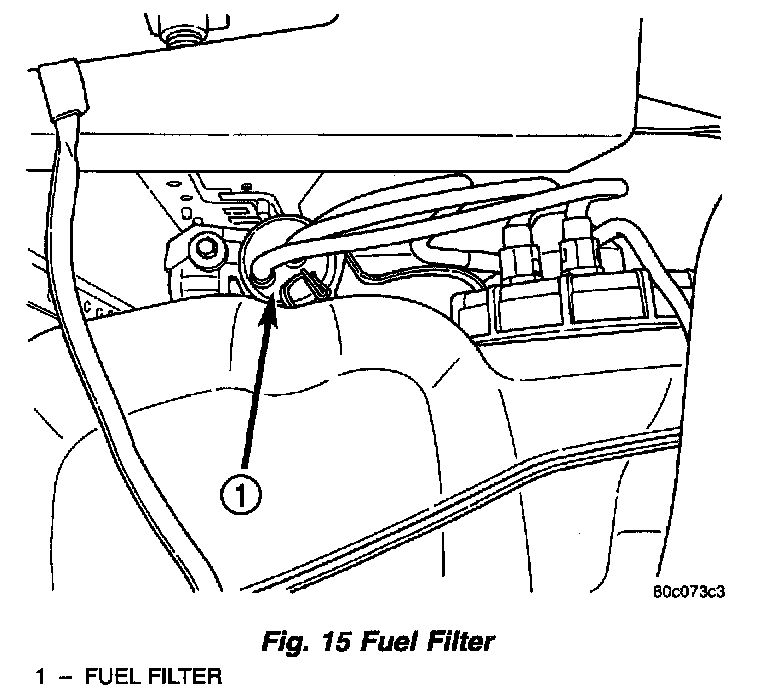 1

80c073c3

Fig. 15 Fuel Filter

1 – FUEL FILTER