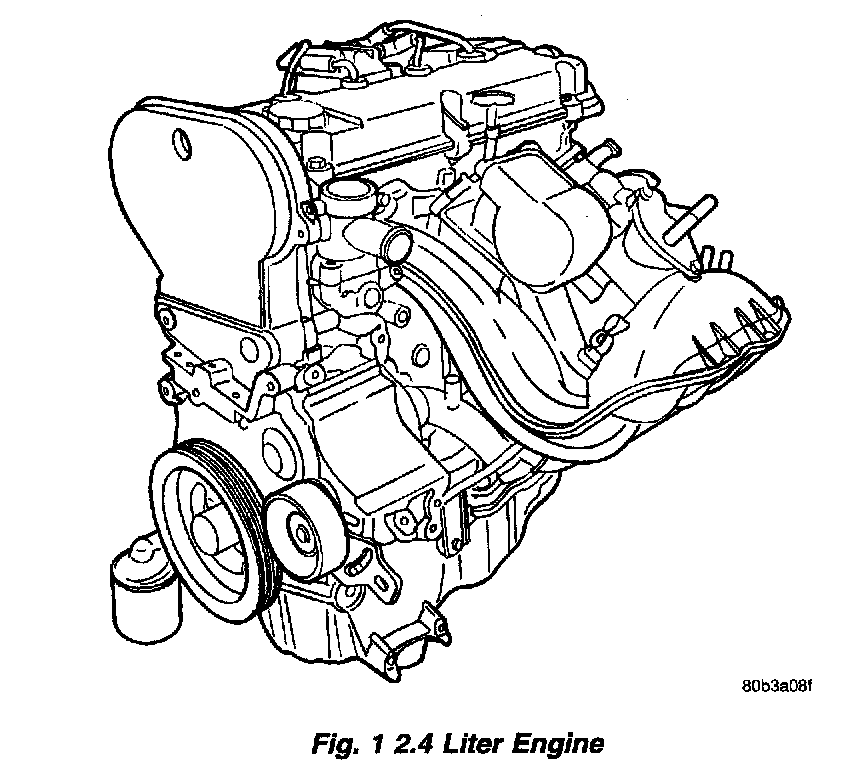 80b3a08f

Fig. 1 2.4 Liter Engine