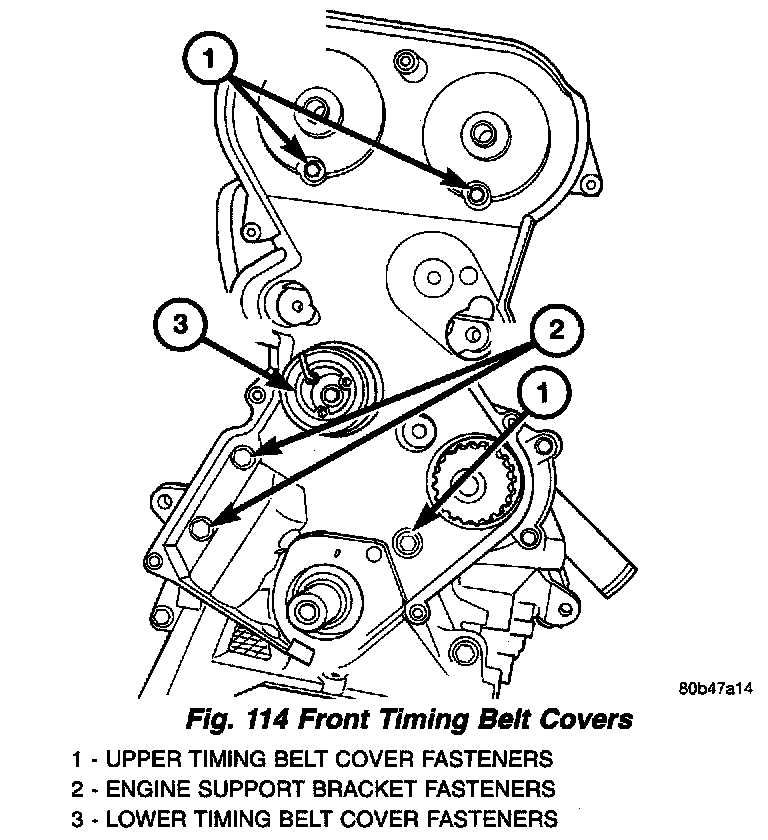 1

3

2

1

80b47a14

Fig. 114 Front Timing Belt Covers

1 - UPPER TIMING BELT COVER FASTENERS
2 - ENGINE SUPPORT BRACKET FASTENERS
3 - LOWER TIMING BELT COVER FASTENERS