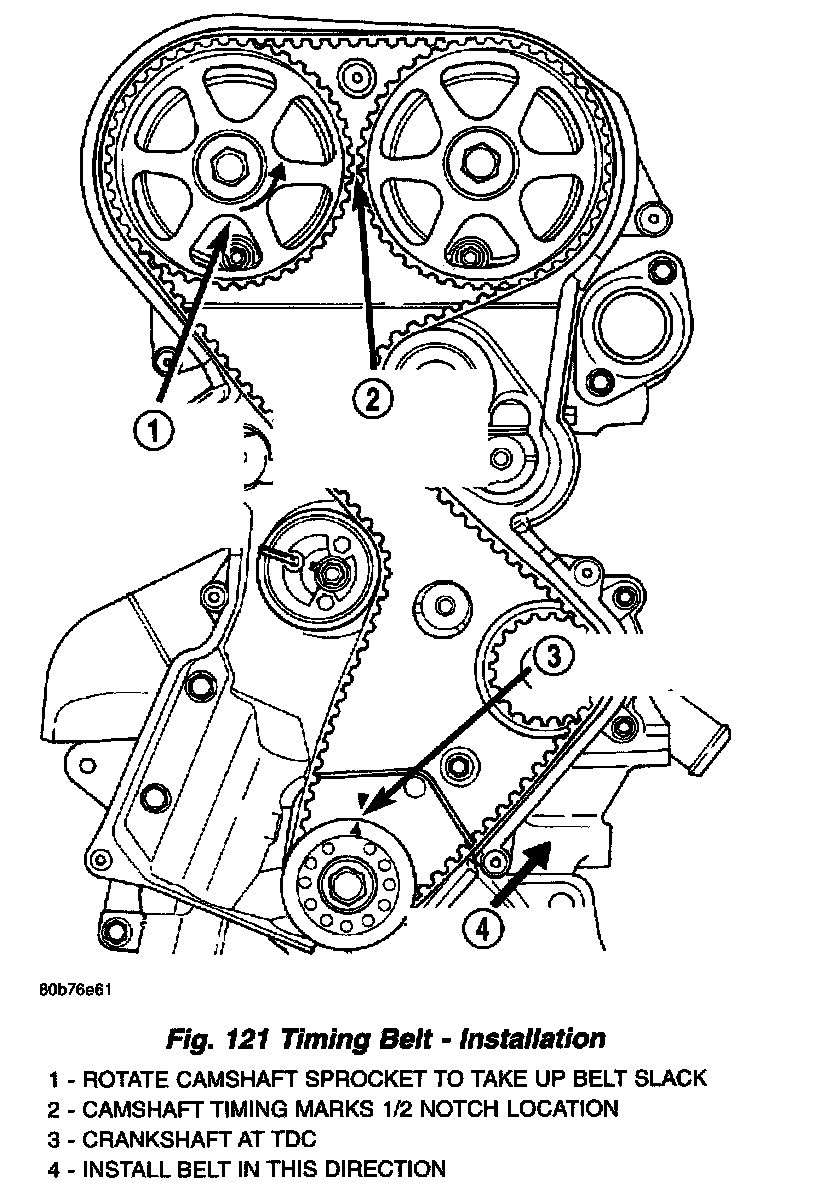 1

2

3

4

80b76e61

Fig. 121 Timing Belt - Installation

1 - ROTATE CAMSHAFT SPROCKET TO TAKE UP BELT SLACK
2 - CAMSHAFT TIMING MARKS 1/2 NOTCH LOCATION
3 - CRANKSHAFT AT TDC
4 - INSTALL BELT IN THIS DIRECTION