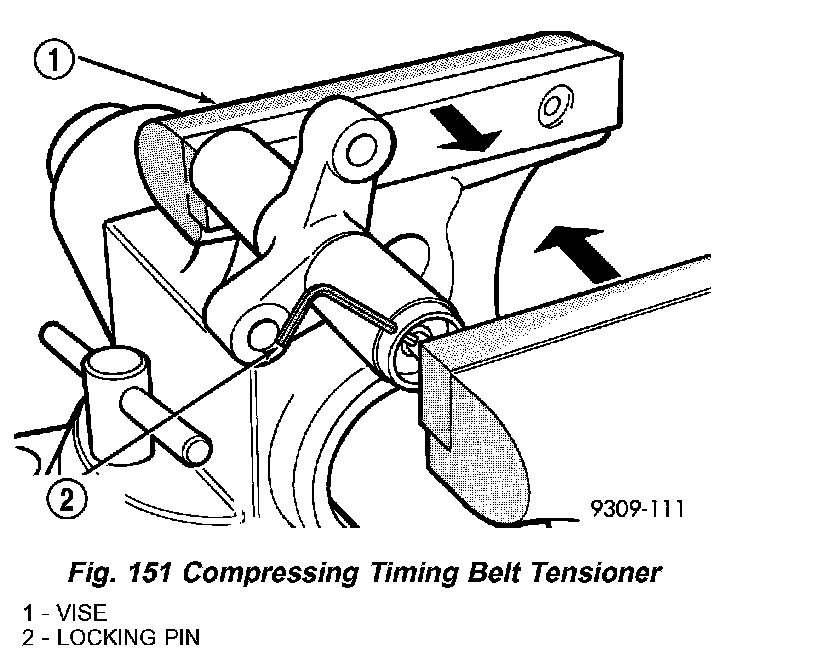 1

2

9309-111

Fig. 151 Compressing Timing Belt Tensioner

1 - VISE
2 - LOCKING PIN