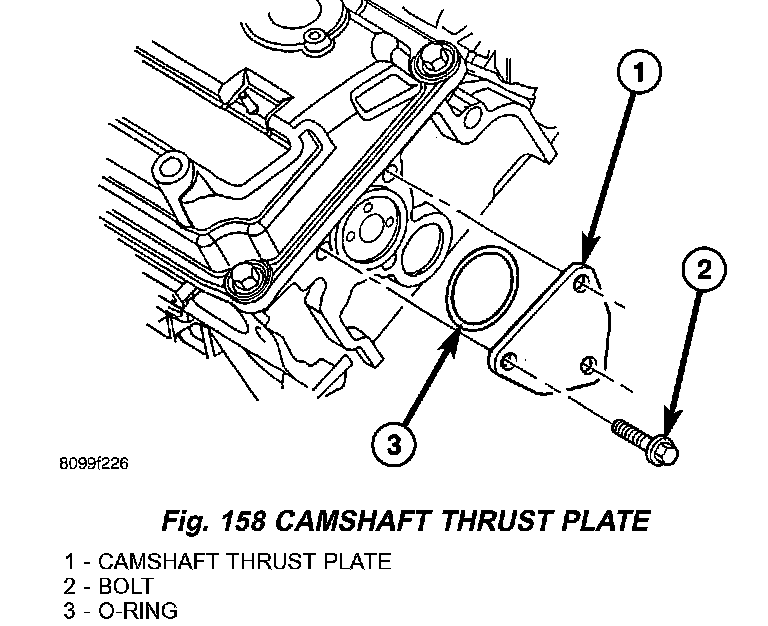 1

2

3

8099f226

Fig. 158 CAMSHAFT THRUST PLATE

1 - CAMSHAFT THRUST PLATE
2 - BOLT
3 - O-RING