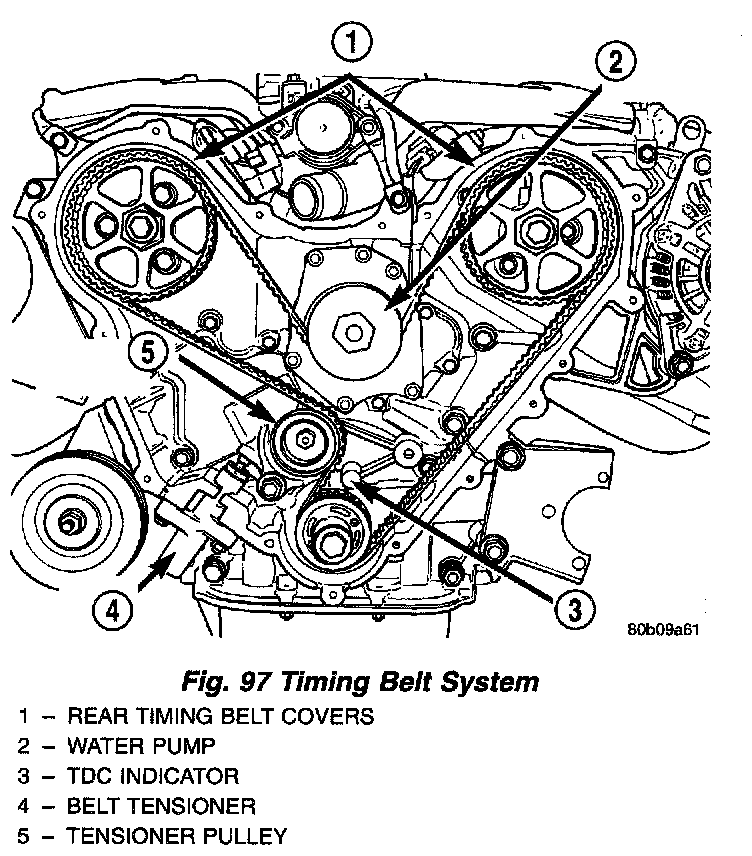 1
2
5
4
3
80b09a61

Fig. 97 Timing Belt System

1 – REAR TIMING BELT COVERS
2 – WATER PUMP
3 – TDC INDICATOR
4 – BELT TENSIONER
5 – TENSIONER PULLEY