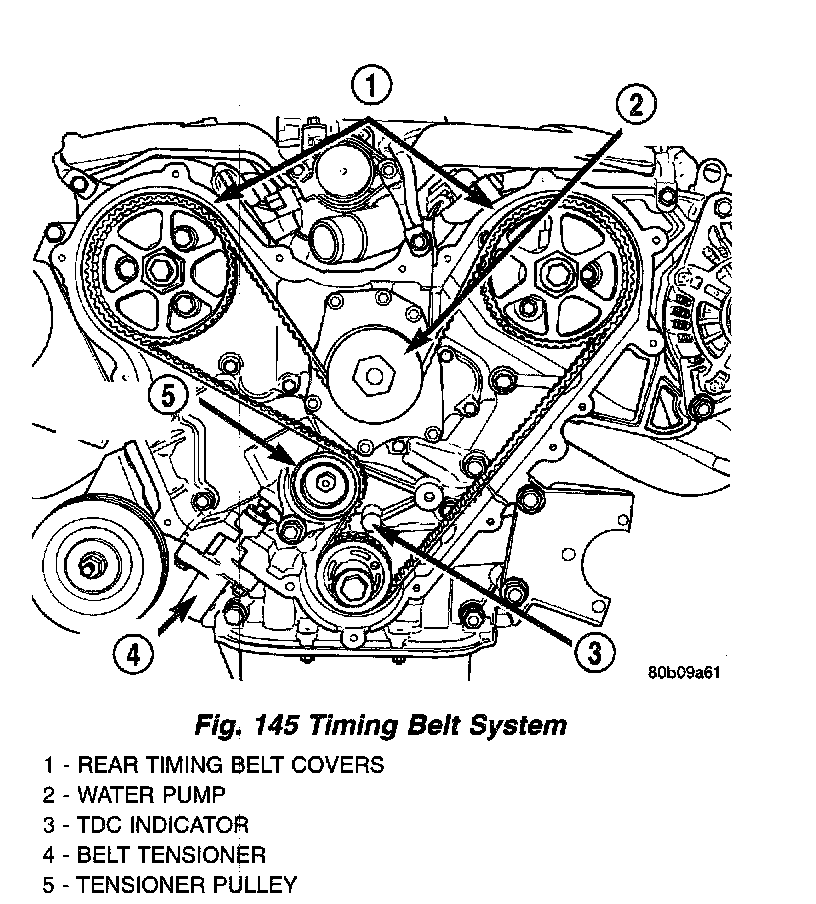 1

2

5

4

3

80b09a61

Fig. 145 Timing Belt System

1 - REAR TIMING BELT COVERS
2 - WATER PUMP
3 - TDC INDICATOR
4 - BELT TENSIONER
5 - TENSIONER PULLEY