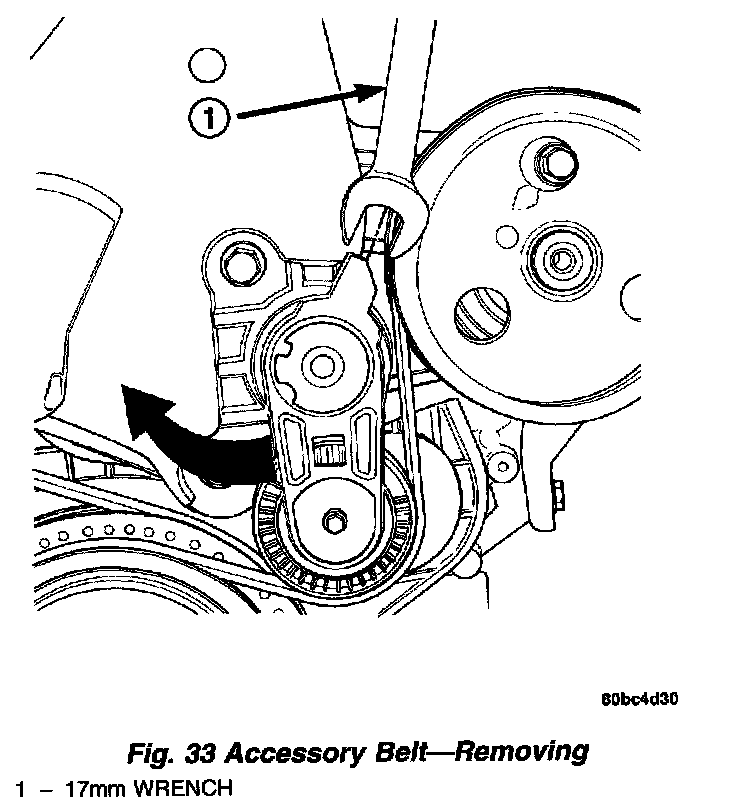 1

80bc4d30

Fig. 33 Accessory Belt—Removing

1 – 17mm WRENCH