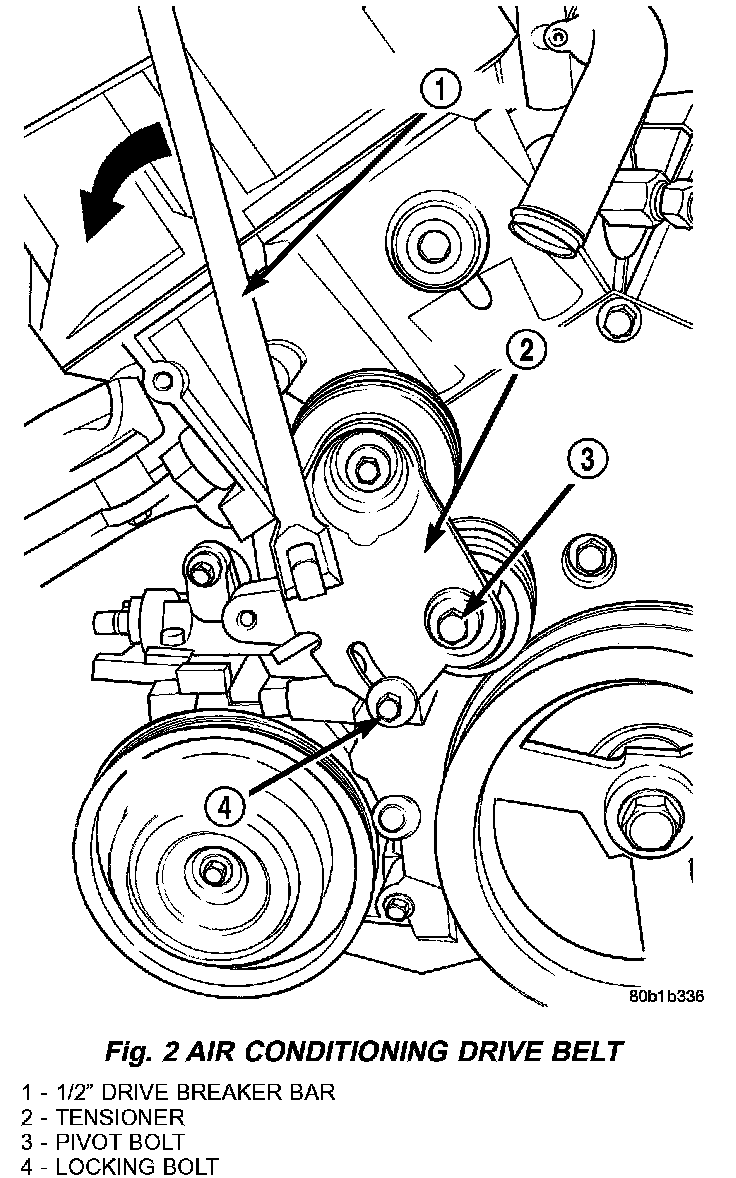 1
2
3
4
80b1b336

Fig. 2 AIR CONDITIONING DRIVE BELT

1 - 1/2" DRIVE BREAKER BAR
2 - TENSIONER
3 - PIVOT BOLT
4 - LOCKING BOLT