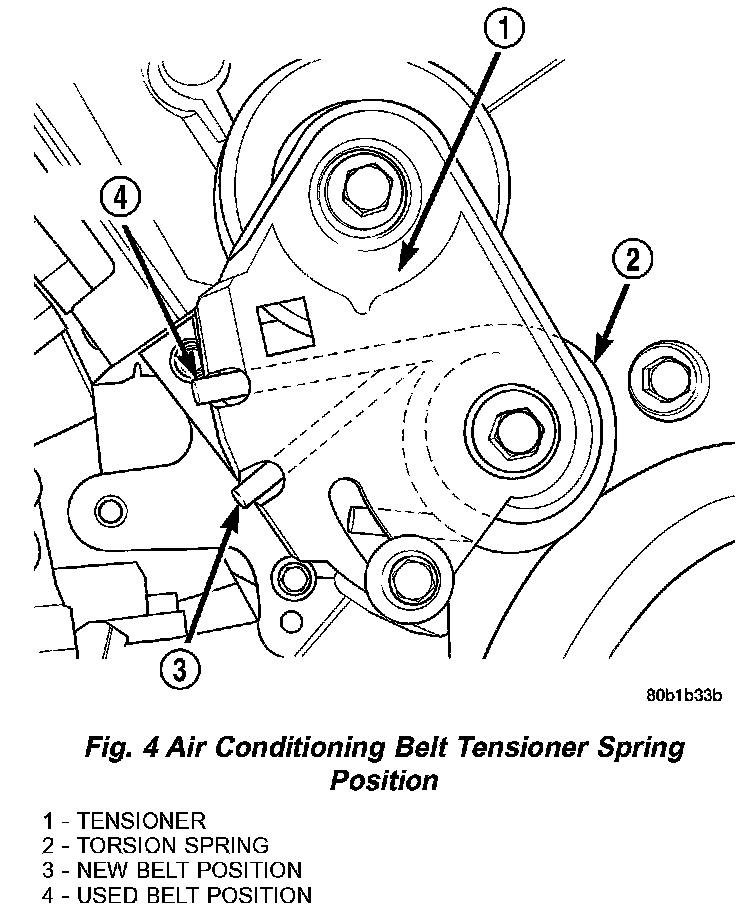 1

4

2

3

80b1b33b

Fig. 4 Air Conditioning Belt Tensioner Spring Position

1 - TENSIONER
2 - TORSION SPRING
3 - NEW BELT POSITION
4 - USED BELT POSITION